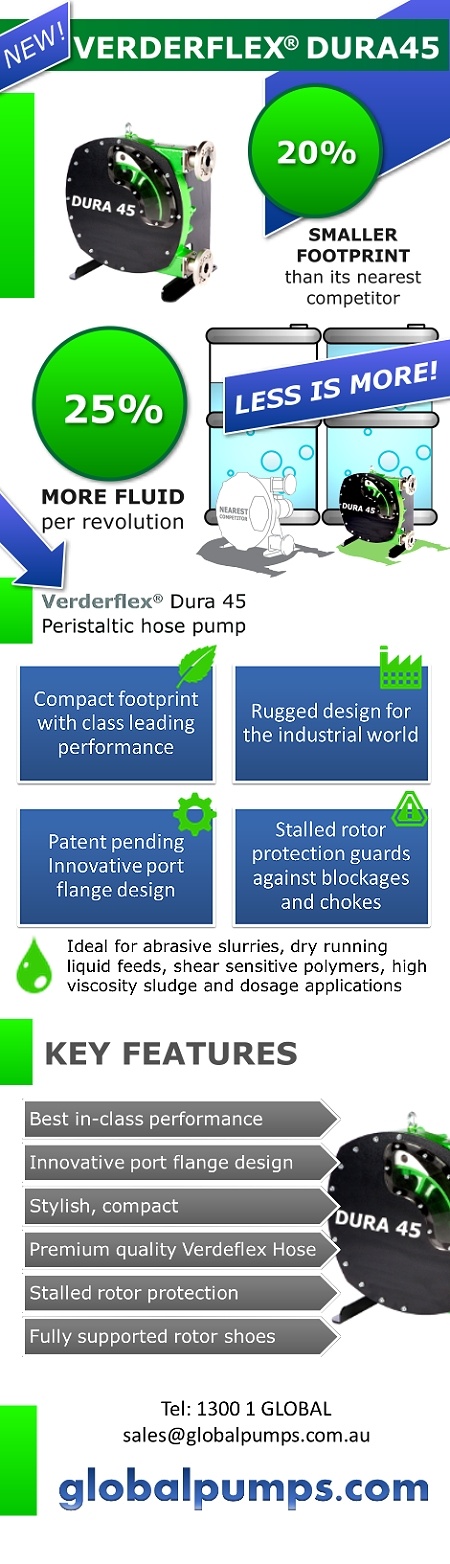 NEW!
VERDERFLEX® DURA45

DURA 45

20%
SMALLER FOOTPRINT
than its nearest competitor

25%
MORE FLUID
per revolution

LESS IS MORE!

NEAREST COMPETITOR

DURA 45

Verderflex® Dura 45
Peristaltic hose pump

Compact footprint with class leading performance

Rugged design for the industrial world

Patent pending Innovative port flange design

Stalled rotor protection guards against blockages and chokes

Ideal for abrasive slurries, dry running liquid feeds, shear sensitive polymers, high viscosity sludge and dosage applications

KEY FEATURES

Best in-class performance
Innovative port flange design
Stylish, compact
Premium quality Verdeflex Hose
Stalled rotor protection
Fully supported rotor shoes

DURA 45

Tel: 1300 1 GLOBAL
sales@globalpumps.com.au

globalpumps.com